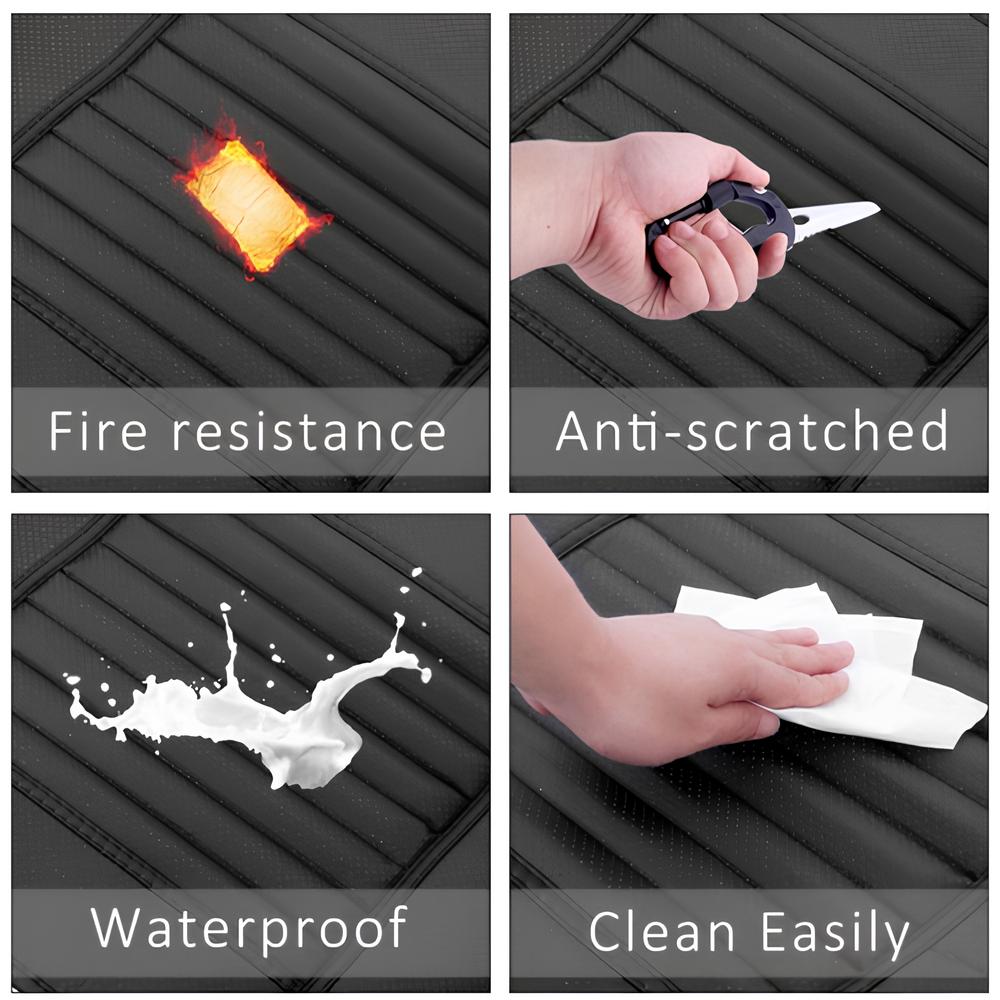 Fire resistance

Anti-scratched

Waterproof

Clean Easily