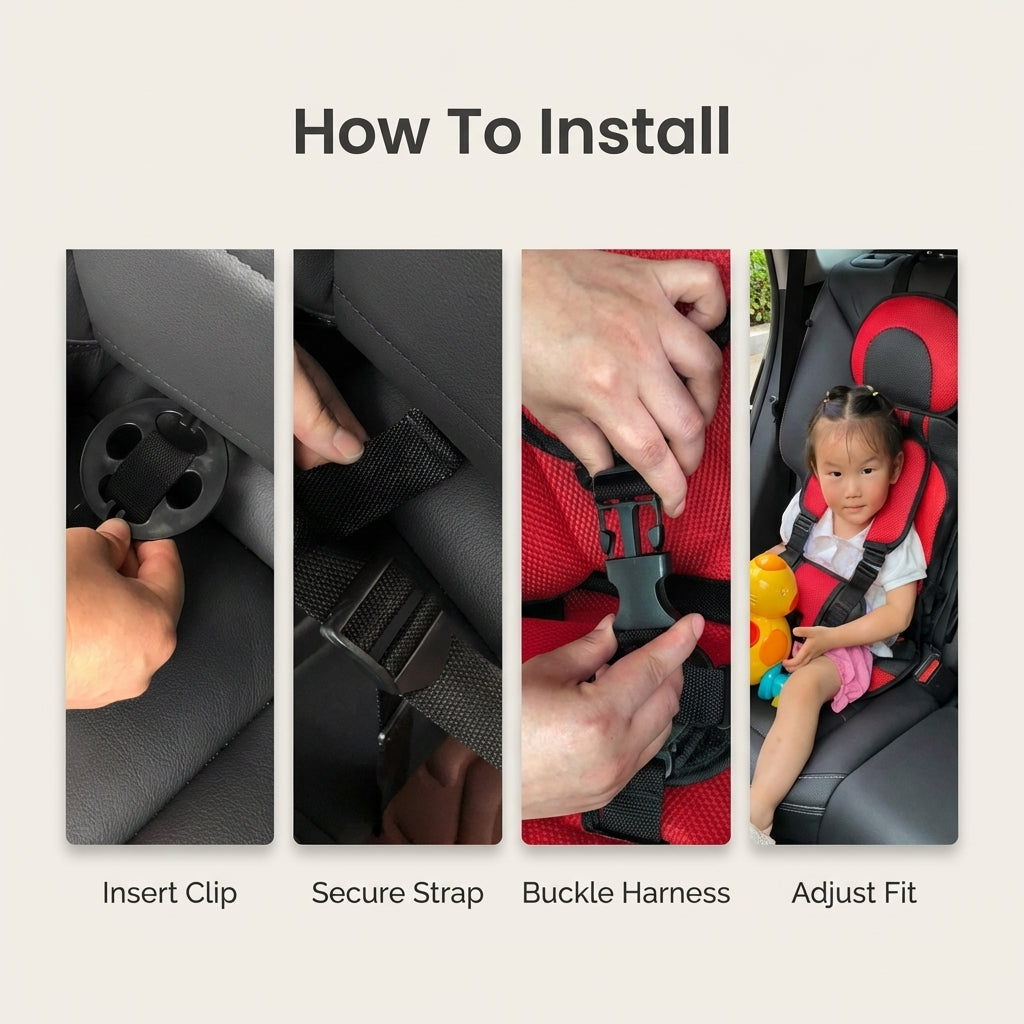 How To Install

Insert Clip

Secure Strap

Buckle Harness

Adjust Fit