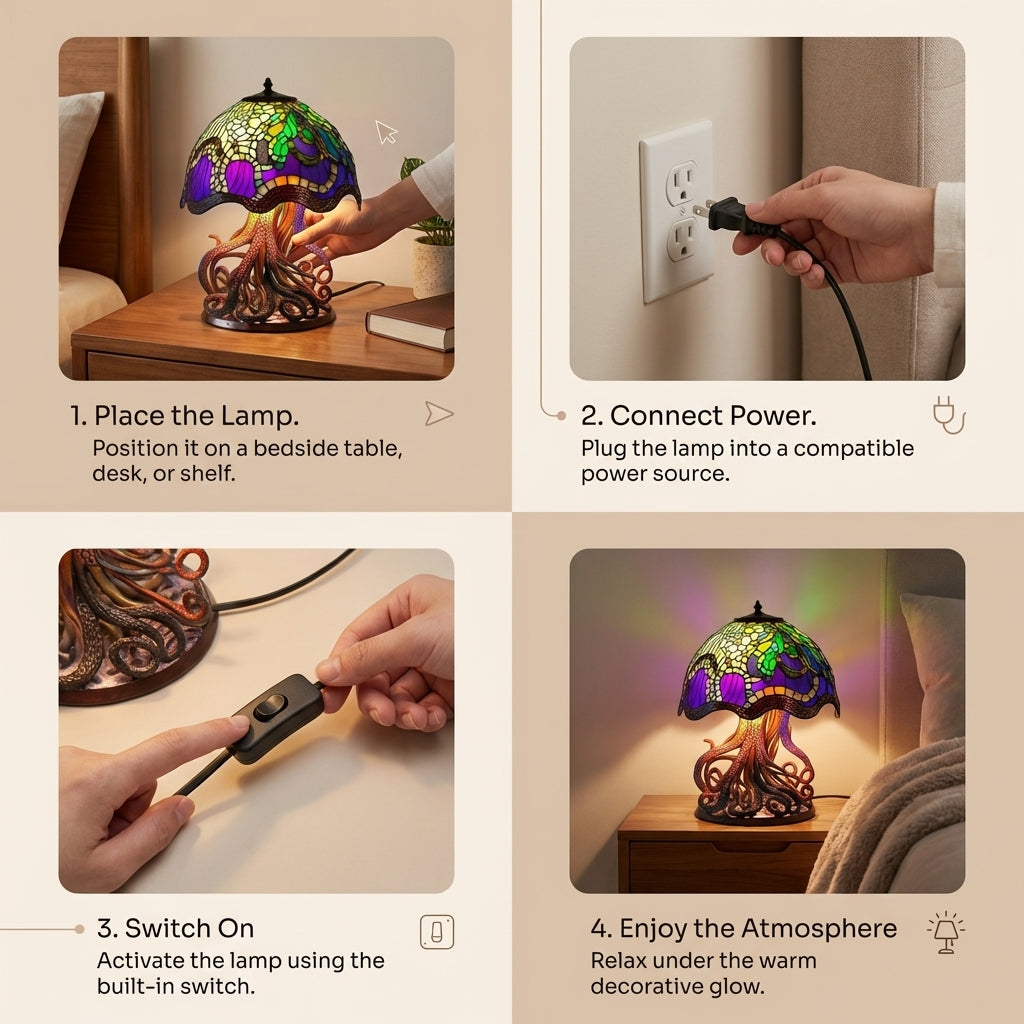 1. Place the Lamp.
Position it on a bedside table, desk, or shelf.

2. Connect Power.
Plug the lamp into a compatible power source.

3. Switch On
Activate the lamp using the built-in switch.

4. Enjoy the Atmosphere
Relax under the warm decorative glow.