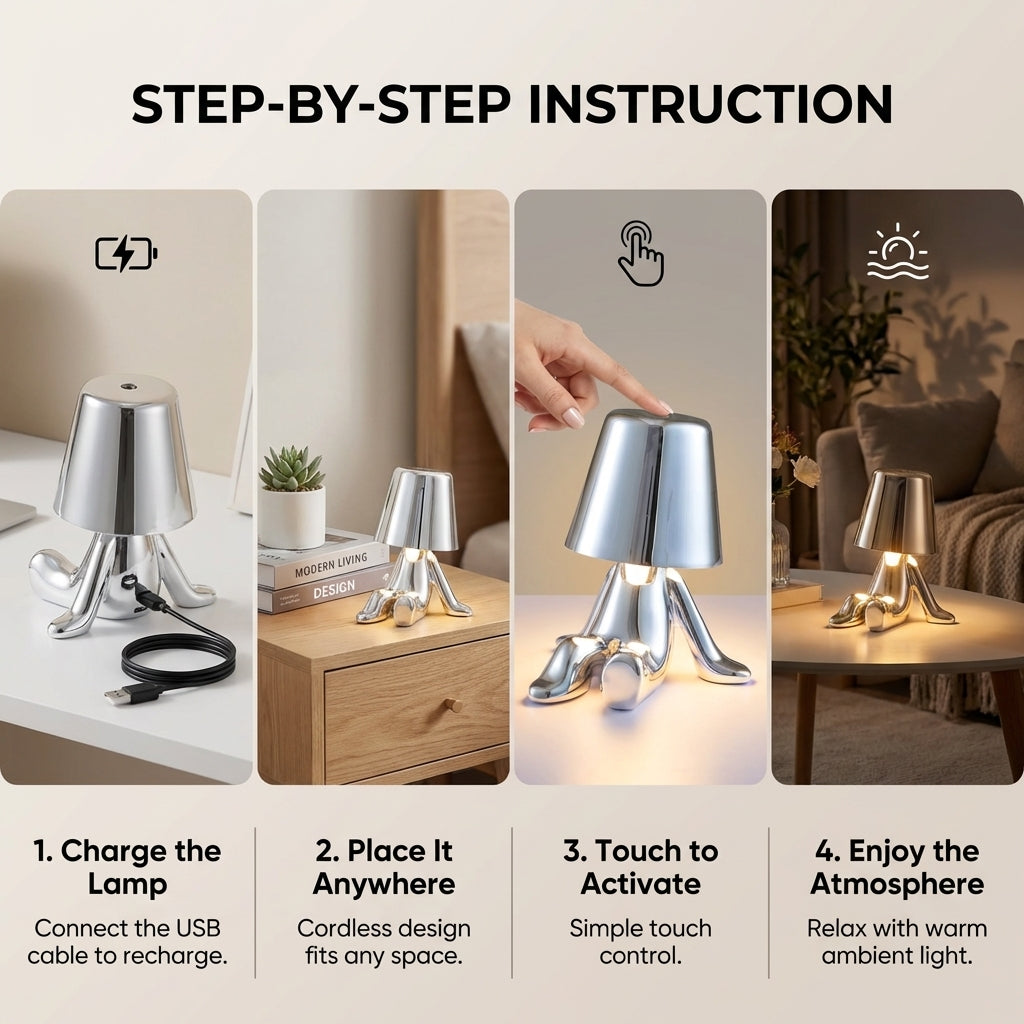 STEP-BY-STEP INSTRUCTION

MODERN LIVING
DESIGN

1. Charge the Lamp
Connect the USB cable to recharge.

2. Place It Anywhere
Cordless design fits any space.

3. Touch to Activate
Simple touch control.

4. Enjoy the Atmosphere
Relax with warm ambient light.